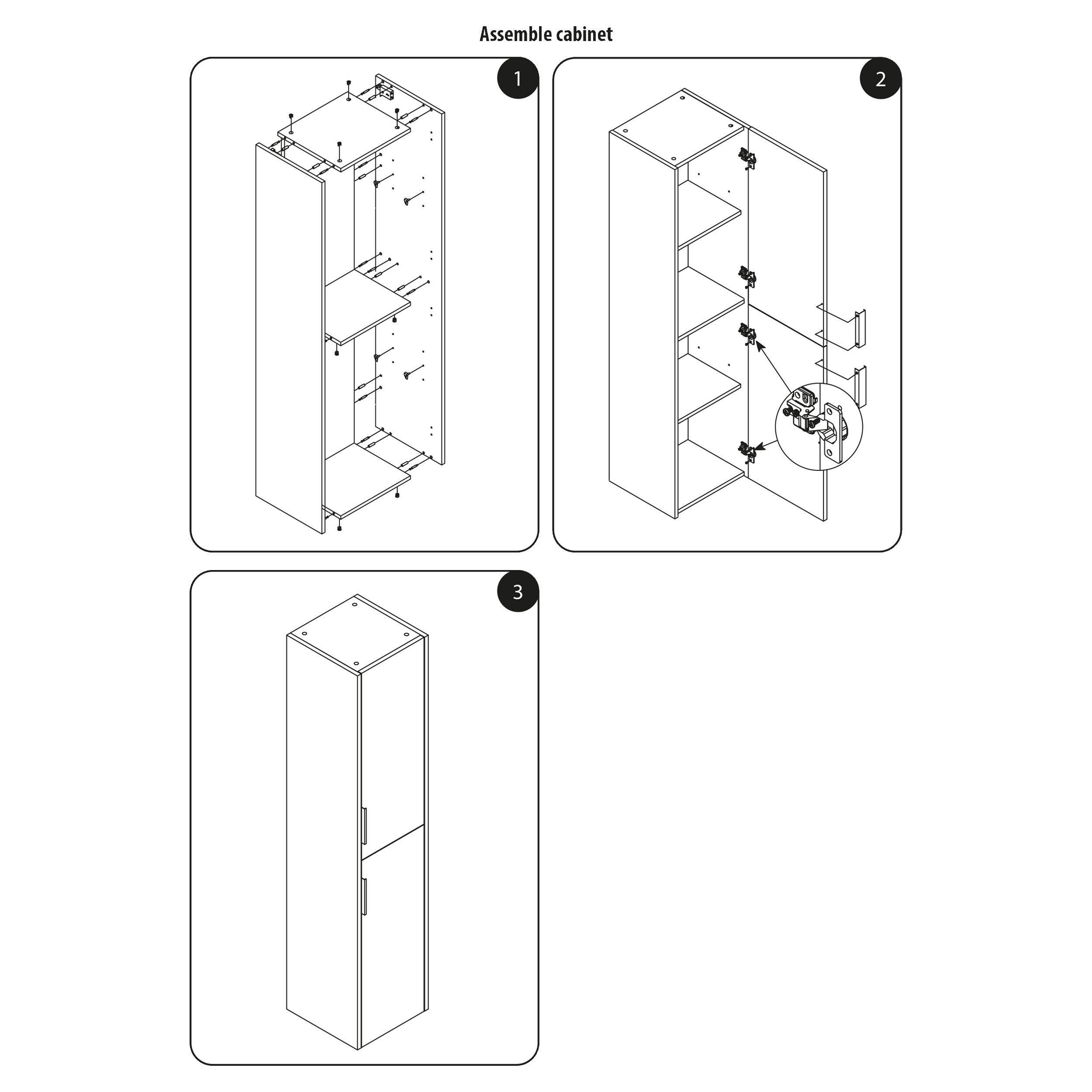 Assemble cabinet

1

2

3