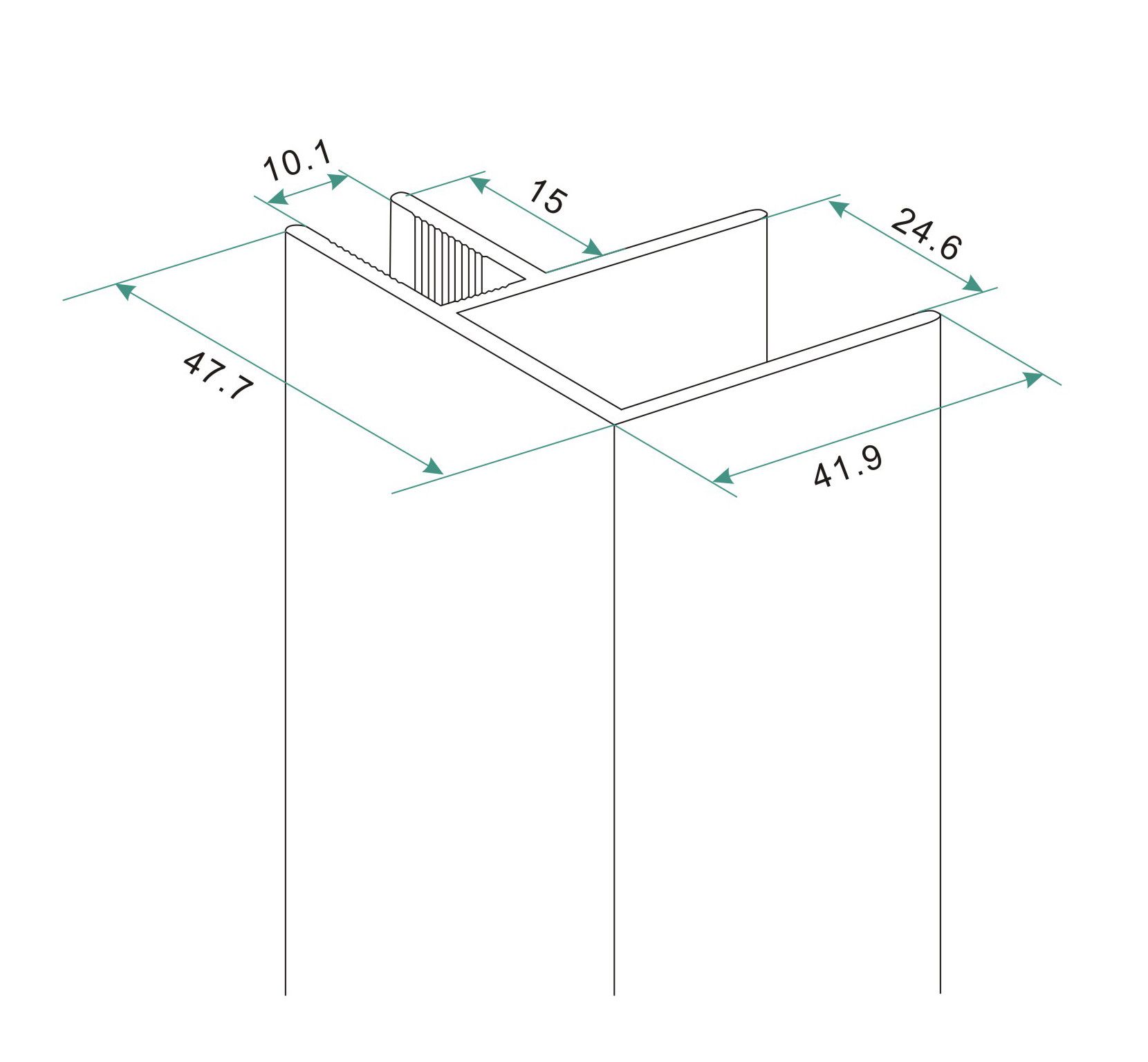 10.1
15
24.6
47.7
41.9