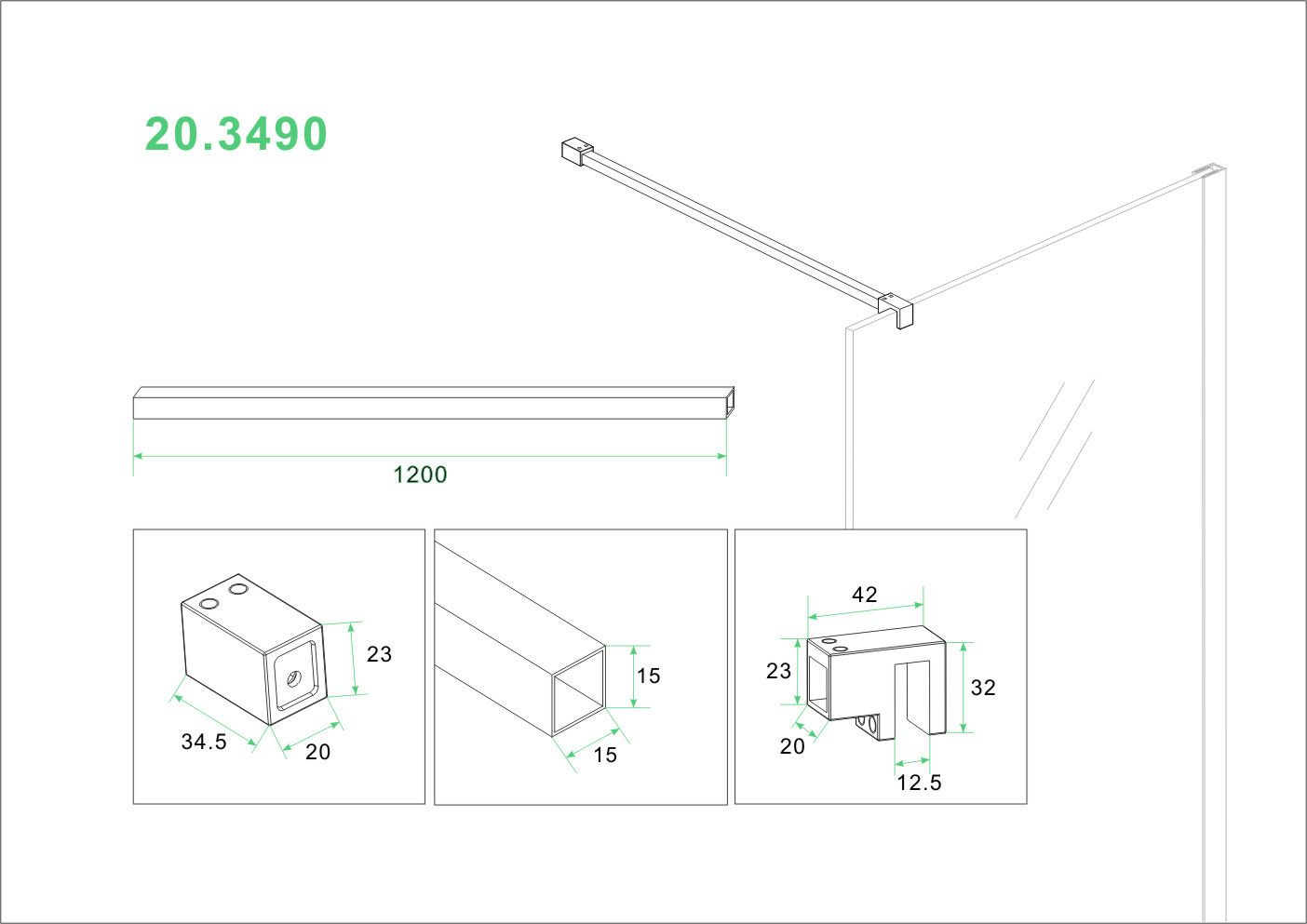 20.3490

1200

23
34.5
20

15
15

42
23
32
20
12.5