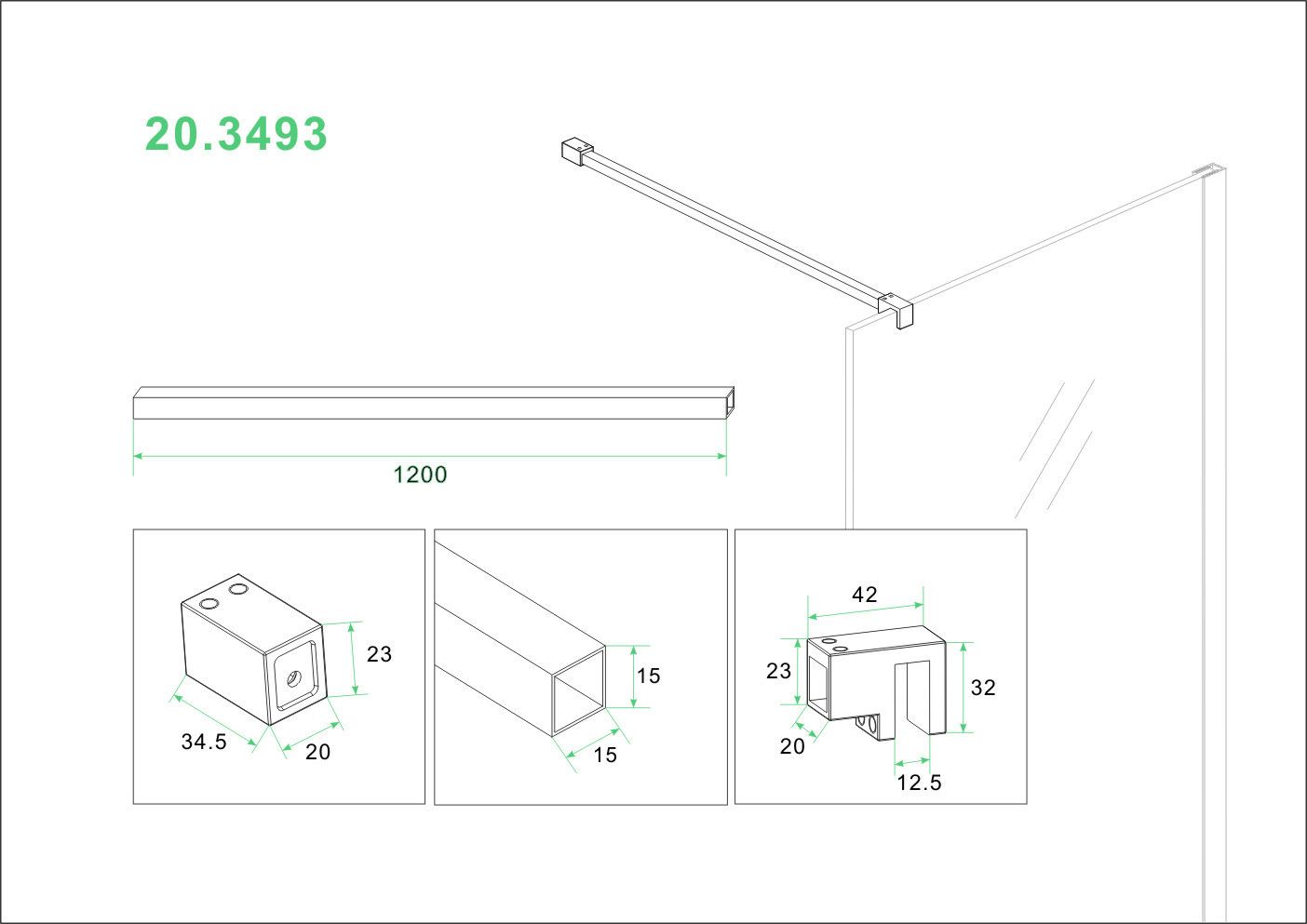 20.3493

1200

23

34.5

20

15

15

42

23

32

20

12.5